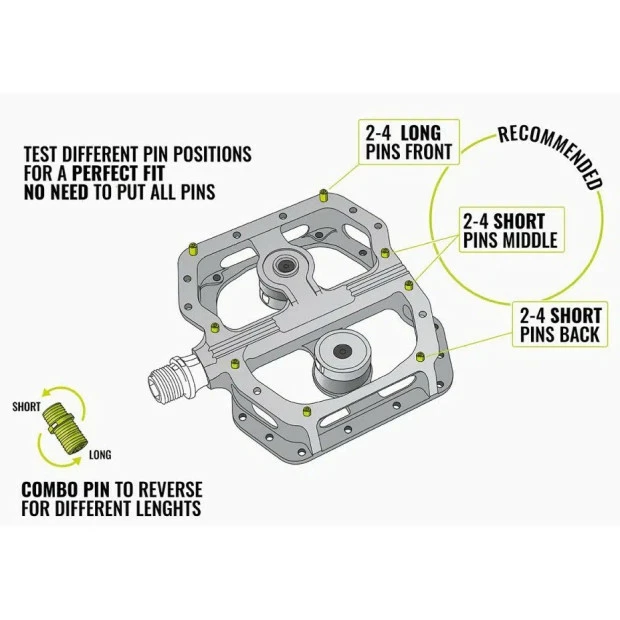 TEST DIFFERENT PIN POSITIONS
FOR A PERFECT FIT
NO NEED TO PUT ALL PINS

2-4 LONG PINS FRONT

RECOMMENDED

2-4 SHORT PINS MIDDLE

2-4 SHORT PINS BACK

SHORT

LONG

COMBO PIN TO REVERSE
FOR DIFFERENT LENGHTS